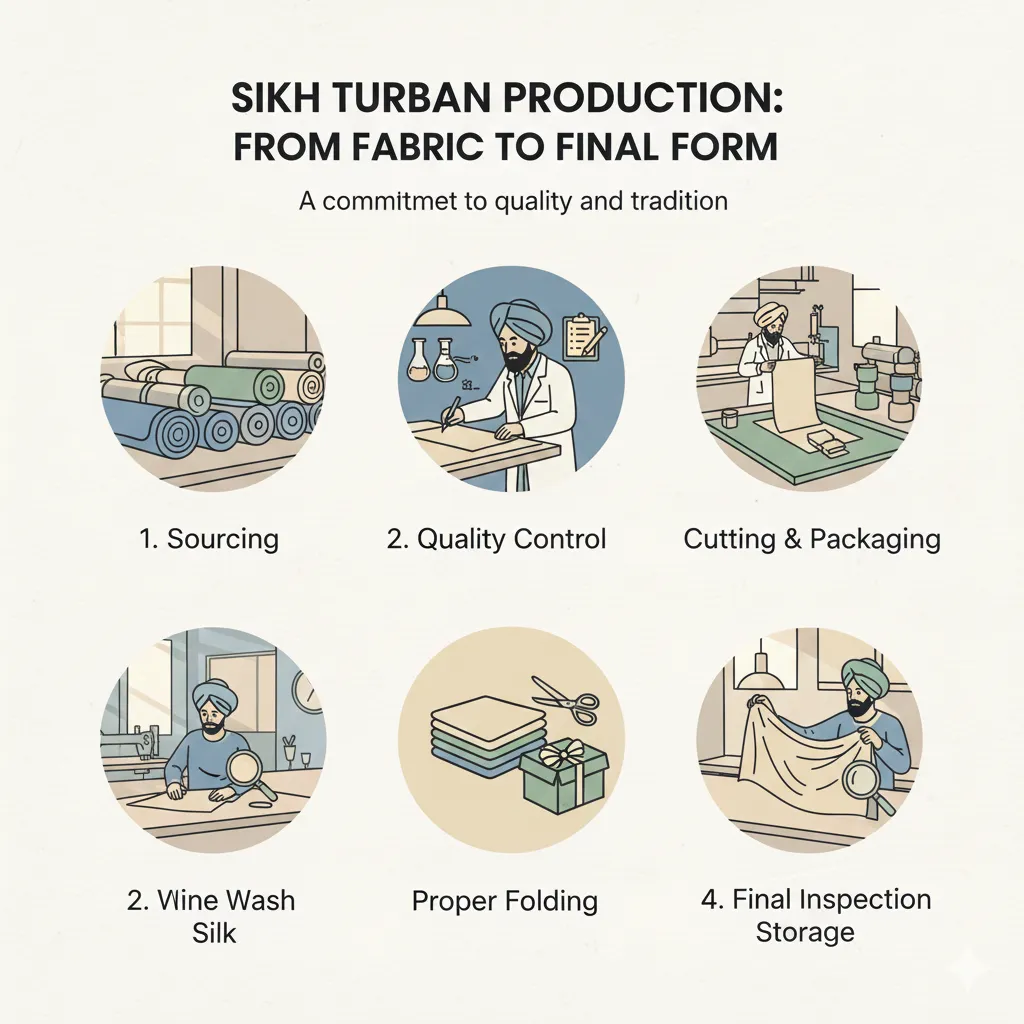 SIKH TURBAN PRODUCTION: FROM FABRIC TO FINAL FORM

A commitmet to quality and tradition

1. Sourcing

2. Quality Control

Cutting & Packaging

2. Wine Wash Silk

Proper Folding

4. Final Inspection Storage