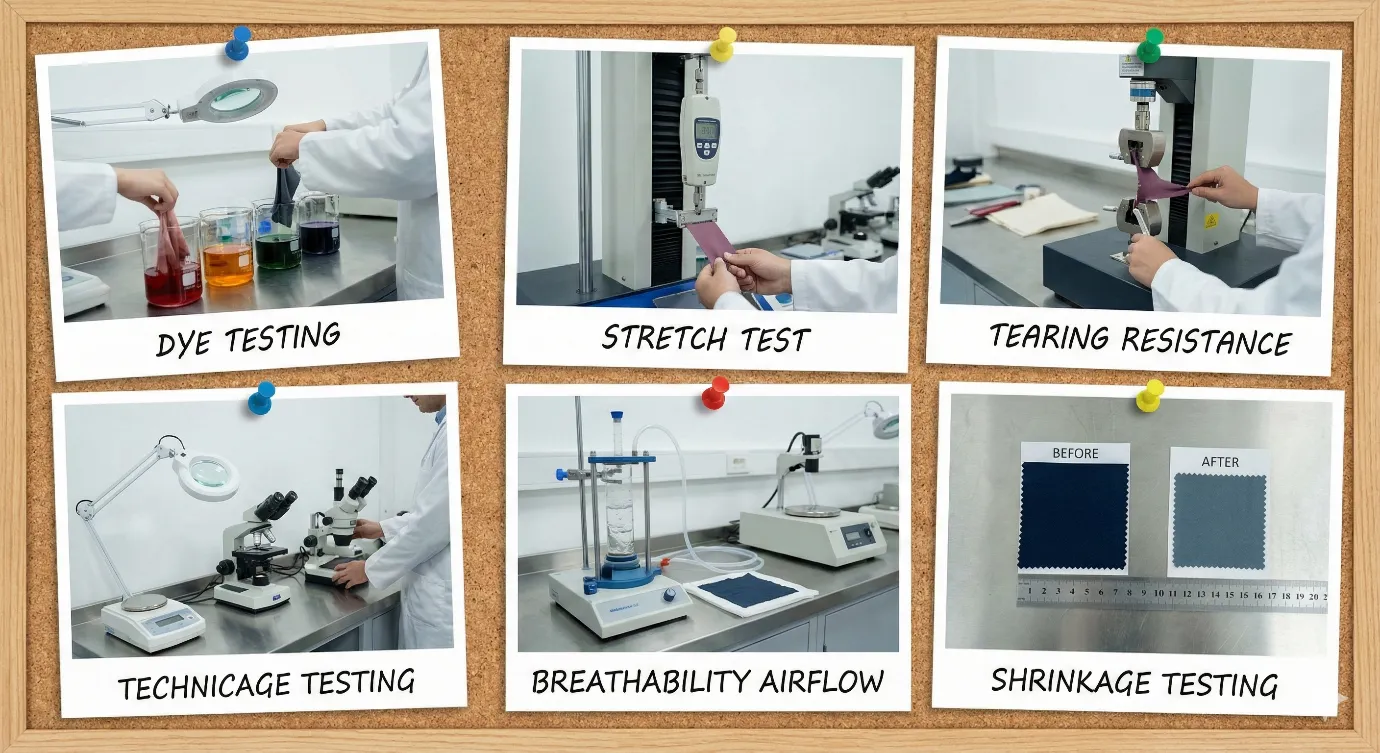 DYE TESTING

STRETCH TEST

TEARING RESISTANCE

TECHNICAGE TESTING

BREATHABILITY AIRFLOW

BEFORE

AFTER

1 2 3 4 5 6 7 8 9 10 11 12 13 14 15 16 17 18 19 20 2

SHRINKAGE TESTING